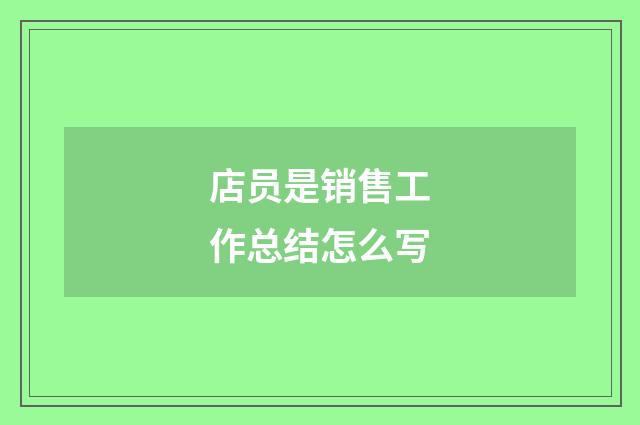 店员是销售工作总结怎么写